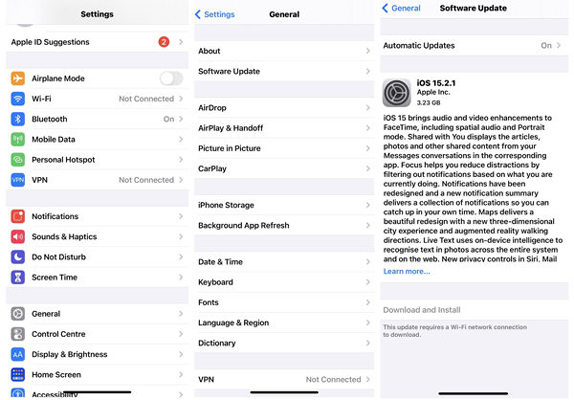 Settings

Apple ID Suggestions 2

Airplane Mode

Wi-Fi Not Connected

Bluetooth On

Mobile Data

Personal Hotspot

VPN Not Connected

Notifications

Sounds & Haptics

Do Not Disturb

Screen Time

General

Control Centre

Display & Brightness

Home Screen

Accessibility

Settings General

About

Software Update

AirDrop

AirPlay & Handoff

Picture in Picture

CarPlay

iPhone Storage

Background App Refresh

Date & Time

Keyboard

Fonts

Language & Region

Dictionary

VPN Not Connected

General Software Update

Automatic Updates On

iOS 15.2.1
Apple Inc.
3.23 GB

iOS 15 brings audio and video enhancements to FaceTime, including spatial audio and Portrait mode. Shared with You displays the articles, photos and other shared content from your Messages conversations in the corresponding app. Focus helps you reduce distractions by filtering out notifications based on what you are currently doing. Notifications have been redesigned and a new notification summary delivers a collection of notifications so you can catch up in your own time. Maps delivers a beautiful redesign with a new three-dimensional city experience and augmented reality walking directions. Live Text uses on-device intelligence to recognise text in photos across the entire system and on the web. New privacy controls in Siri, Mail

Learn more...

Download and Install

This update requires a Wi-Fi network connection to download.